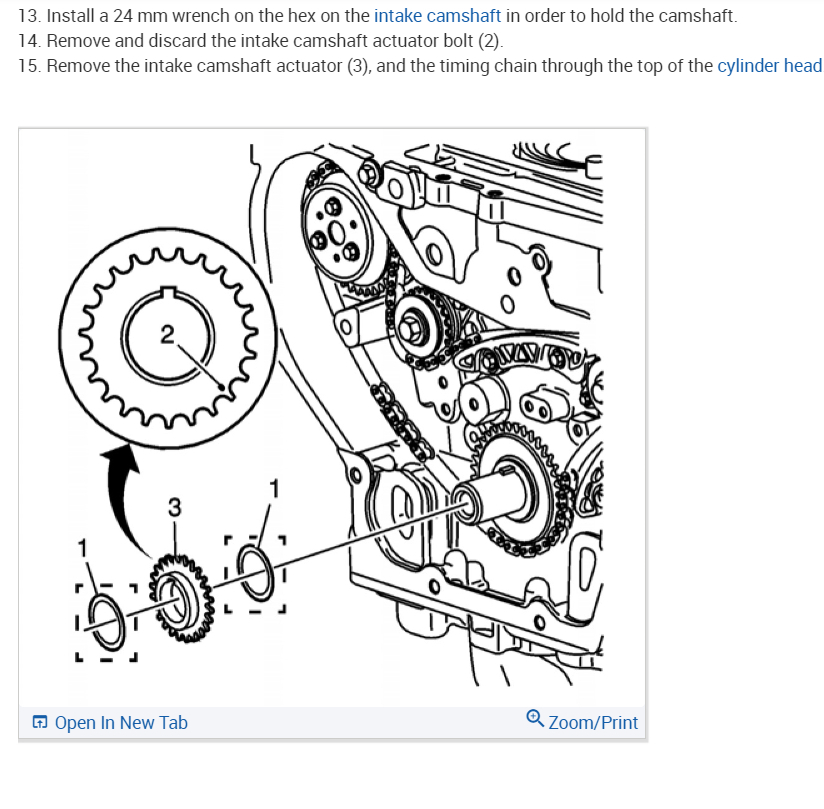 13. Install a 24 mm wrench on the hex on the intake camshaft in order to hold the camshaft.
14. Remove and discard the intake camshaft actuator bolt (2).
15. Remove the intake camshaft actuator (3), and the timing chain through the top of the cylinder head

2
3
1
1

Open In New Tab
Zoom/Print