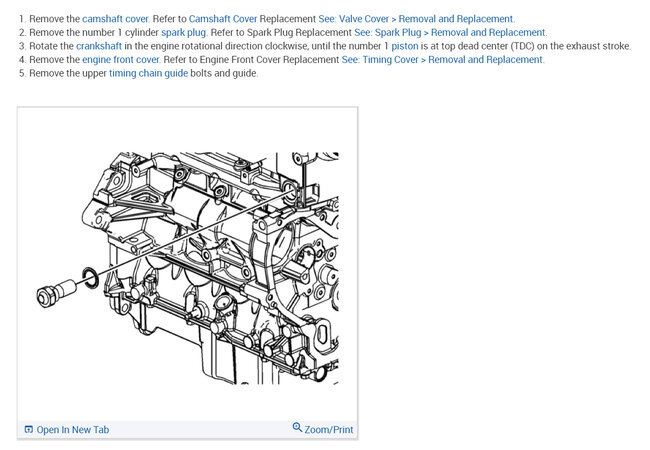 1. Remove the camshaft cover. Refer to Camshaft Cover Replacement See: Valve Cover > Removal and Replacement.
2. Remove the number 1 cylinder spark plug. Refer to Spark Plug Replacement See: Spark Plug > Removal and Replacement.
3. Rotate the crankshaft in the engine rotational direction clockwise, until the number 1 piston is at top dead center (TDC) on the exhaust stroke.
4. Remove the engine front cover. Refer to Engine Front Cover Replacement See: Timing Cover > Removal and Replacement.
5. Remove the upper timing chain guide bolts and guide.

Open In New Tab

Zoom/Print