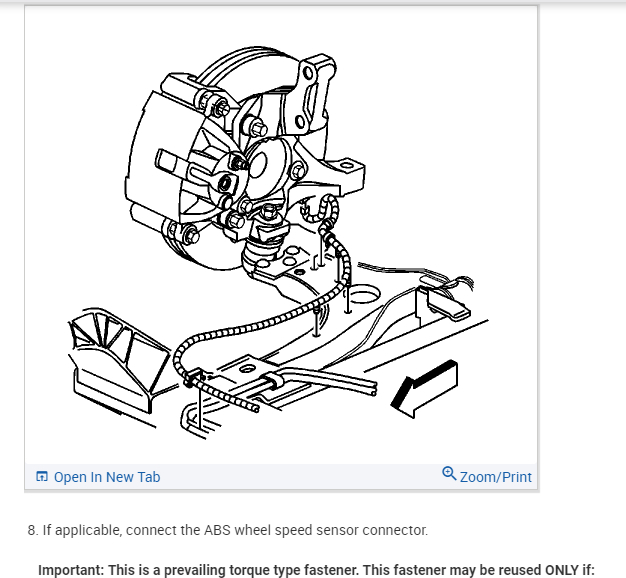 Open In New Tab

Zoom/Print

8. If applicable, connect the ABS wheel speed sensor connector.

Important: This is a prevailing torque type fastener. This fastener may be reused ONLY if: