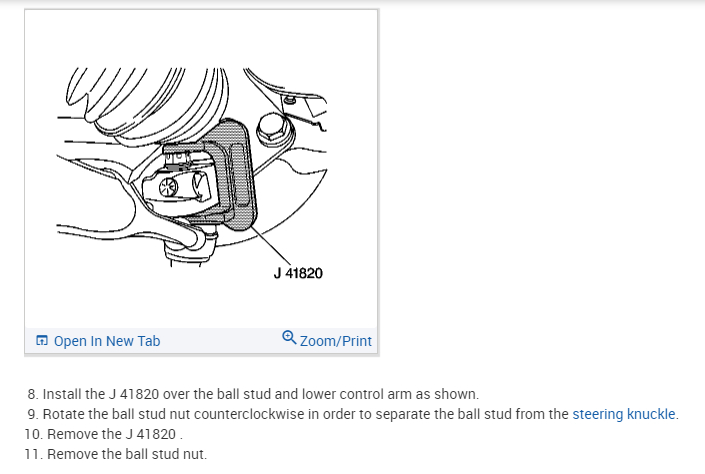 J 41820

Open In New Tab

Zoom/Print

8. Install the J 41820 over the ball stud and lower control arm as shown.
9. Rotate the ball stud nut counterclockwise in order to separate the ball stud from the steering knuckle.
10. Remove the J 41820 .
11. Remove the ball stud nut.