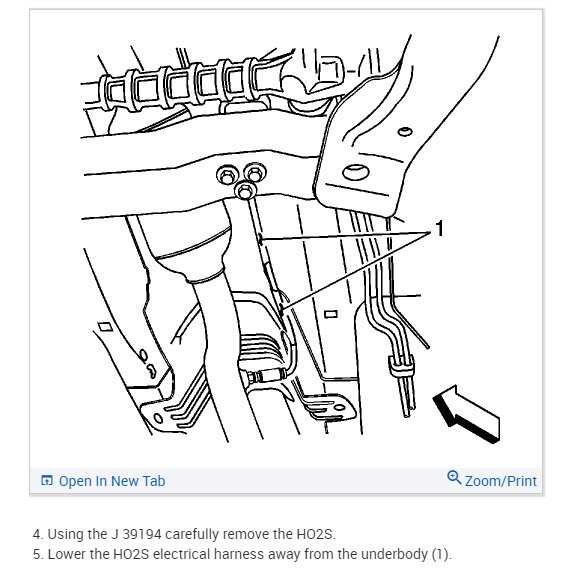 1

Open In New Tab

Zoom/Print

4. Using the J 39194 carefully remove the HO2S.

5. Lower the HO2S electrical harness away from the underbody (1).