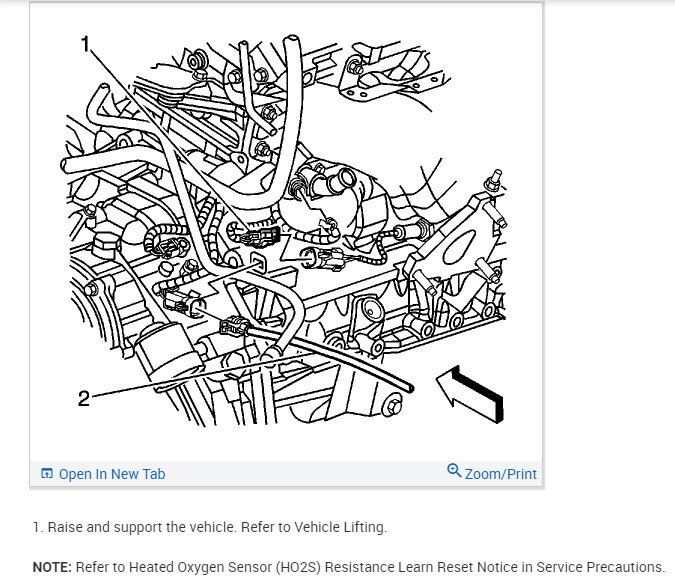 1

2

Open In New Tab

Zoom/Print

1. Raise and support the vehicle. Refer to Vehicle Lifting.

NOTE: Refer to Heated Oxygen Sensor (HO2S) Resistance Learn Reset Notice in Service Precautions.