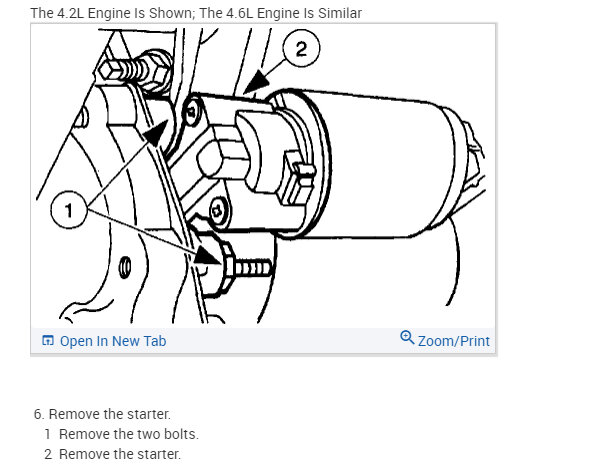 The 4.2L Engine Is Shown; The 4.6L Engine Is Similar

2

1

Open In New Tab

Zoom/Print

6. Remove the starter.

1 Remove the two bolts.

2 Remove the starter.