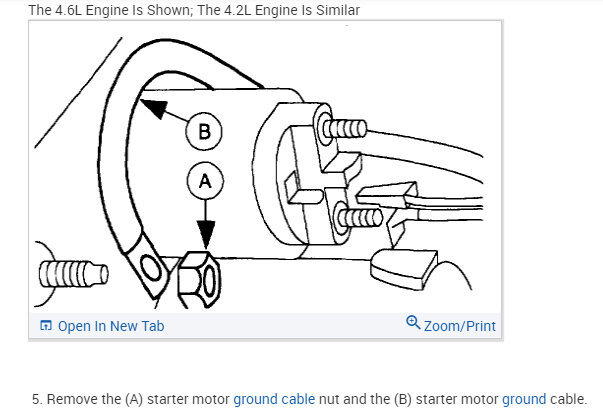 The 4.6L Engine Is Shown; The 4.2L Engine Is Similar

B

A

Open In New Tab

Zoom/Print

5. Remove the (A) starter motor ground cable nut and the (B) starter motor ground cable.