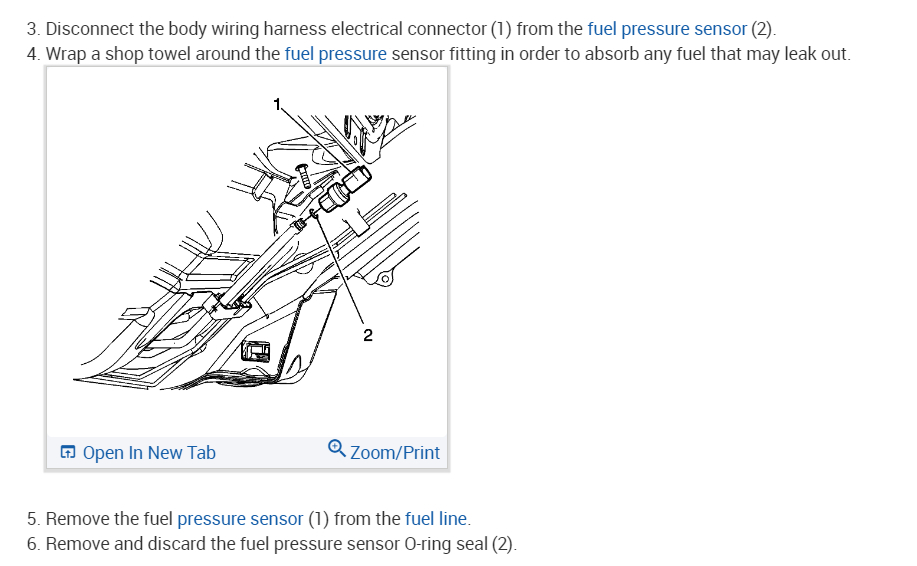 3. Disconnect the body wiring harness electrical connector (1) from the fuel pressure sensor (2).
4. Wrap a shop towel around the fuel pressure sensor fitting in order to absorb any fuel that may leak out.

1

2

Open In New Tab
Zoom/Print

5. Remove the fuel pressure sensor (1) from the fuel line.
6. Remove and discard the fuel pressure sensor O-ring seal (2).