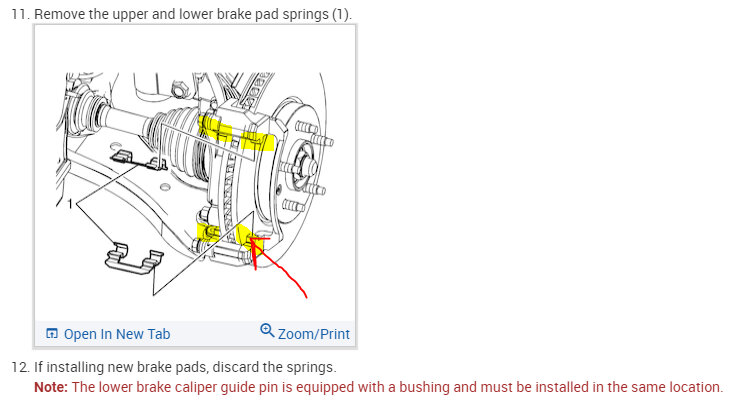 11. Remove the upper and lower brake pad springs (1).

1

Open In New Tab
Zoom/Print

12. If installing new brake pads, discard the springs.

Note: The lower brake caliper guide pin is equipped with a bushing and must be installed in the same location.