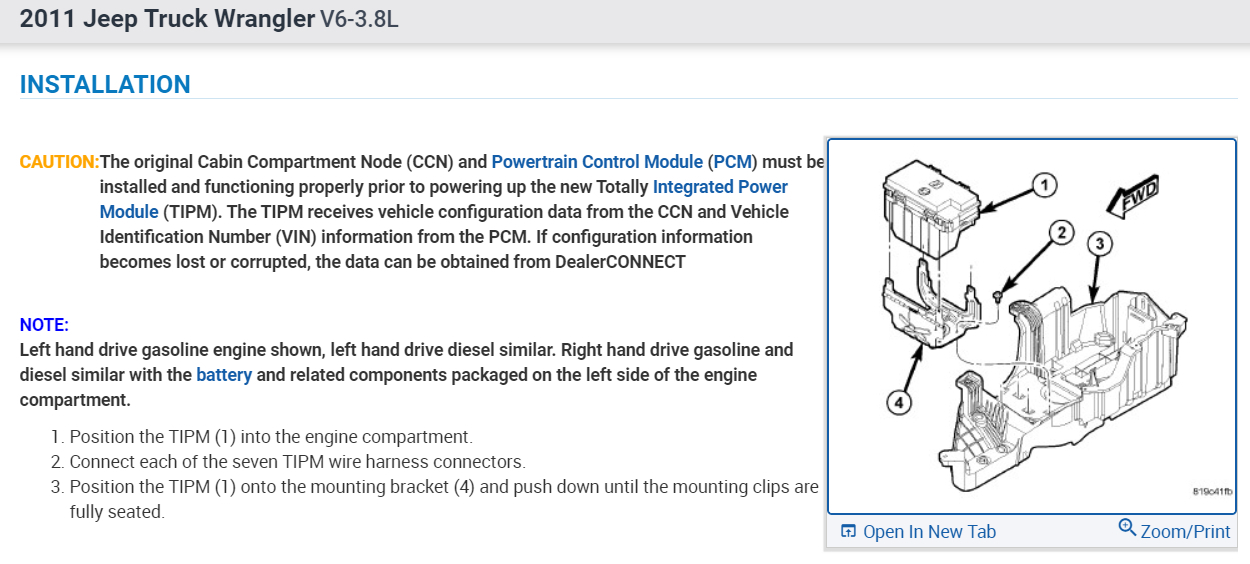 2011 Jeep Truck Wrangler V6-3.8L

INSTALLATION

CAUTION: The original Cabin Compartment Node (CCN) and Powertrain Control Module (PCM) must be installed and functioning properly prior to powering up the new Totally Integrated Power Module (TIPM). The TIPM receives vehicle configuration data from the CCN and Vehicle Identification Number (VIN) information from the PCM. If configuration information becomes lost or corrupted, the data can be obtained from DealerCONNECT

NOTE:
Left hand drive gasoline engine shown, left hand drive diesel similar. Right hand drive gasoline and diesel similar with the battery and related components packaged on the left side of the engine compartment.

1. Position the TIPM (1) into the engine compartment.
2. Connect each of the seven TIPM wire harness connectors.
3. Position the TIPM (1) onto the mounting bracket (4) and push down until the mounting clips are fully seated.

1
2
3
4
FWD
819c41fb

Open In New Tab
Zoom/Print