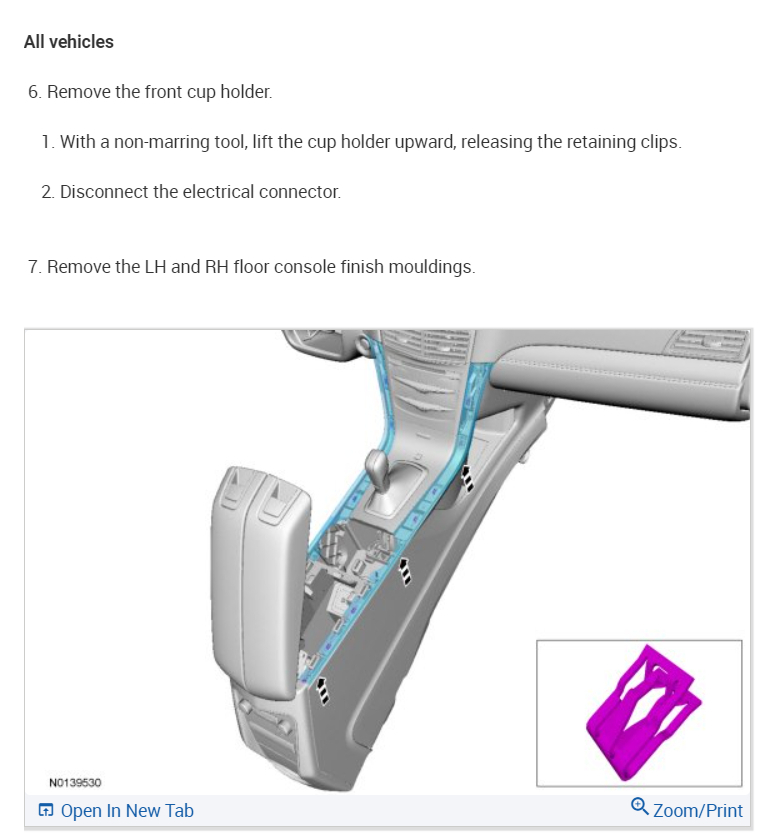 All vehicles

6. Remove the front cup holder.

1. With a non-marring tool, lift the cup holder upward, releasing the retaining clips.

2. Disconnect the electrical connector.

7. Remove the LH and RH floor console finish mouldings.

N0139530

Open In New Tab

Zoom/Print