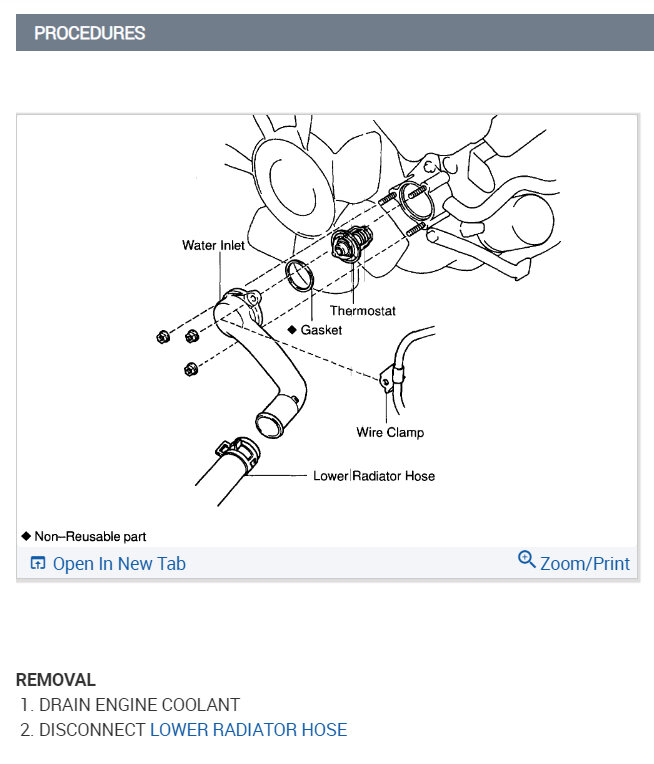 PROCEDURES

Water Inlet

Thermostat

◆ Gasket

Wire Clamp

Lower Radiator Hose

◆ Non–Reusable part

Open In New Tab

Zoom/Print

REMOVAL

1. DRAIN ENGINE COOLANT

2. DISCONNECT LOWER RADIATOR HOSE