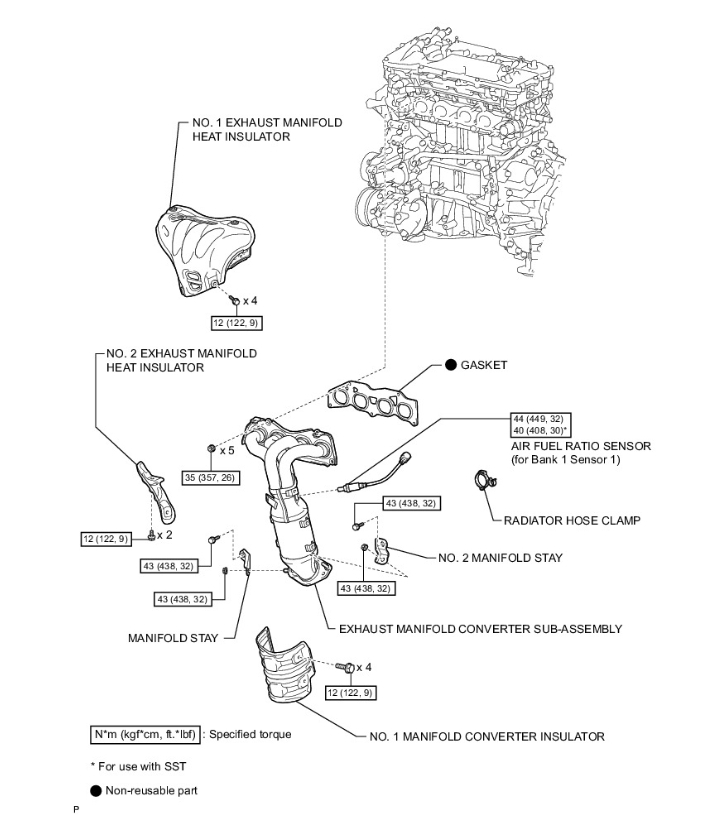 NO. 1 EXHAUST MANIFOLD HEAT INSULATOR

x 4

12 (122, 9)

NO. 2 EXHAUST MANIFOLD HEAT INSULATOR

● GASKET

44 (449, 32)
40 (408, 30)*

AIR FUEL RATIO SENSOR (for Bank 1 Sensor 1)

x 5

35 (357, 26)

RADIATOR HOSE CLAMP

43 (438, 32)

12 (122, 9)

x 2

43 (438, 32)

NO. 2 MANIFOLD STAY

43 (438, 32)

43 (438, 32)

MANIFOLD STAY

EXHAUST MANIFOLD CONVERTER SUB-ASSEMBLY

x 4

12 (122, 9)

N*m (kgf*cm, ft.*lbf) : Specified torque

NO. 1 MANIFOLD CONVERTER INSULATOR

* For use with SST

● Non-reusable part

P