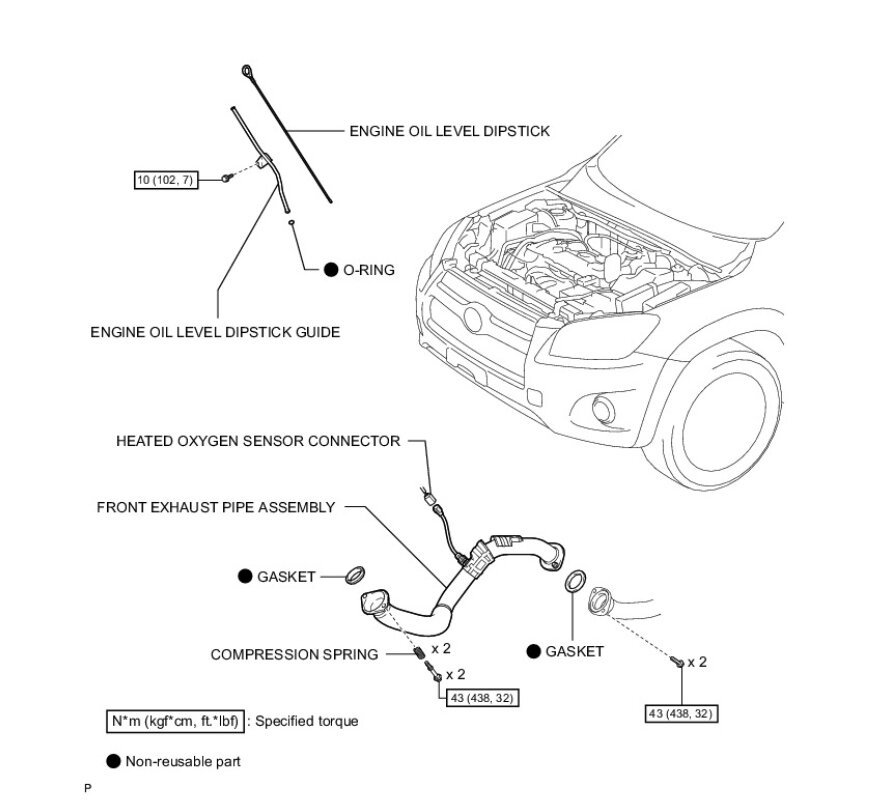 ENGINE OIL LEVEL DIPSTICK

10 (102, 7)

● O-RING

ENGINE OIL LEVEL DIPSTICK GUIDE

HEATED OXYGEN SENSOR CONNECTOR

FRONT EXHAUST PIPE ASSEMBLY

● GASKET

COMPRESSION SPRING

x 2

x 2

43 (438, 32)

● GASKET

x 2

43 (438, 32)

N*m (kgf*cm, ft.*lbf) : Specified torque

● Non-reusable part

P