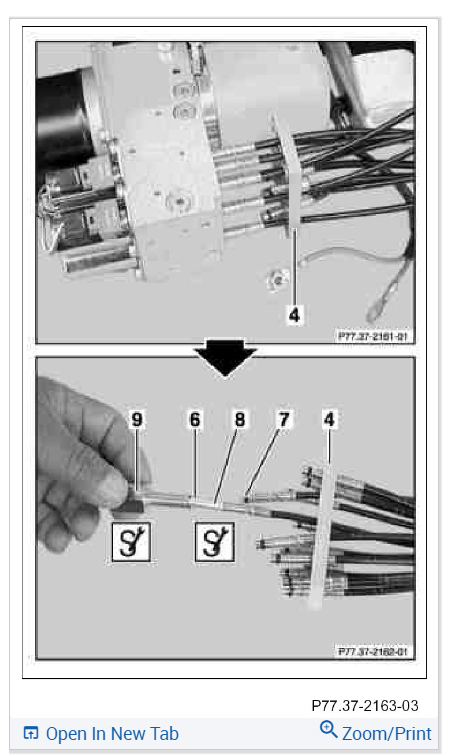 4

P77.37-2161-01

9 6 8 7 4

P77.37-2162-01

P77.37-2163-03

Open In New Tab

Zoom/Print