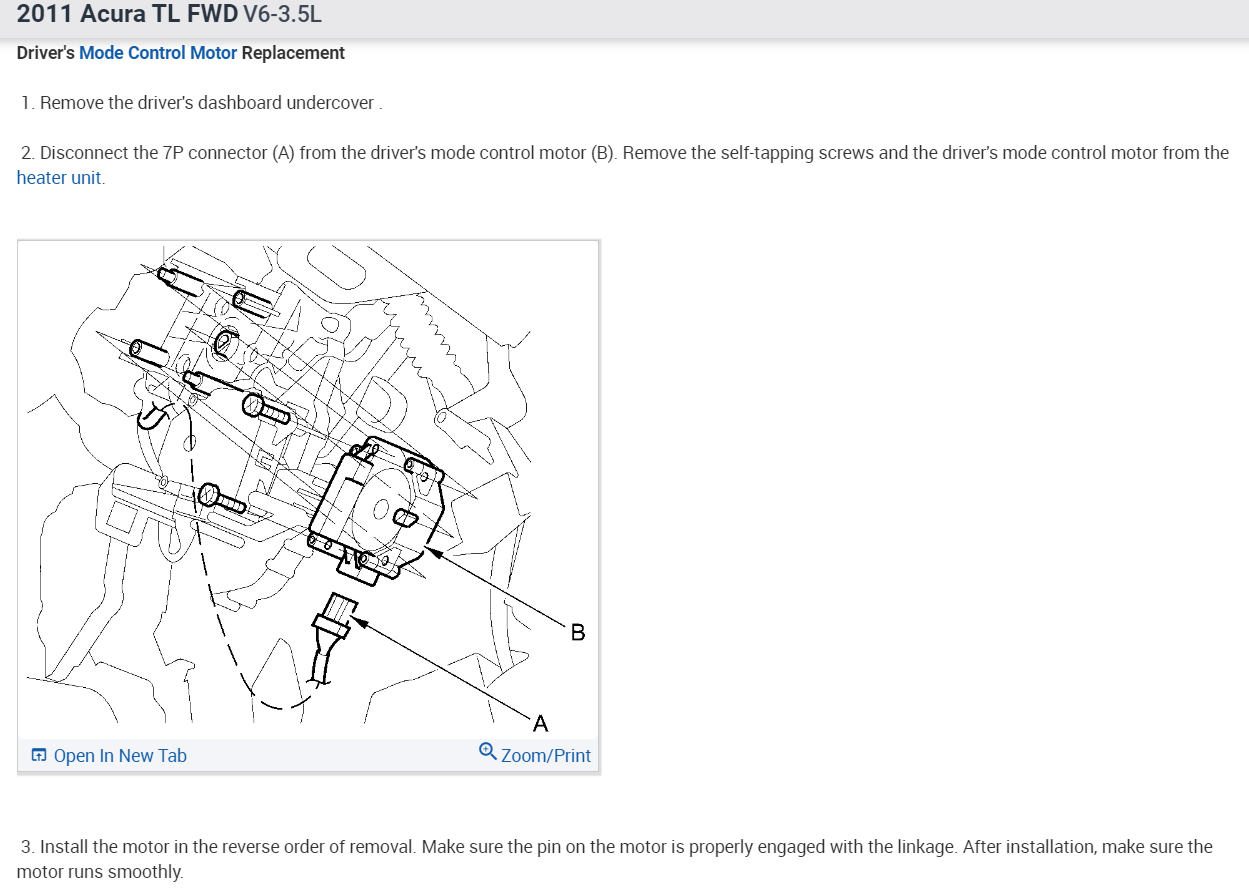 2011 Acura TL FWD V6-3.5L

Driver's Mode Control Motor Replacement

1. Remove the driver's dashboard undercover .

2. Disconnect the 7P connector (A) from the driver's mode control motor (B). Remove the self-tapping screws and the driver's mode control motor from the heater unit.

B

A

Open In New Tab

Zoom/Print

3. Install the motor in the reverse order of removal. Make sure the pin on the motor is properly engaged with the linkage. After installation, make sure the motor runs smoothly.