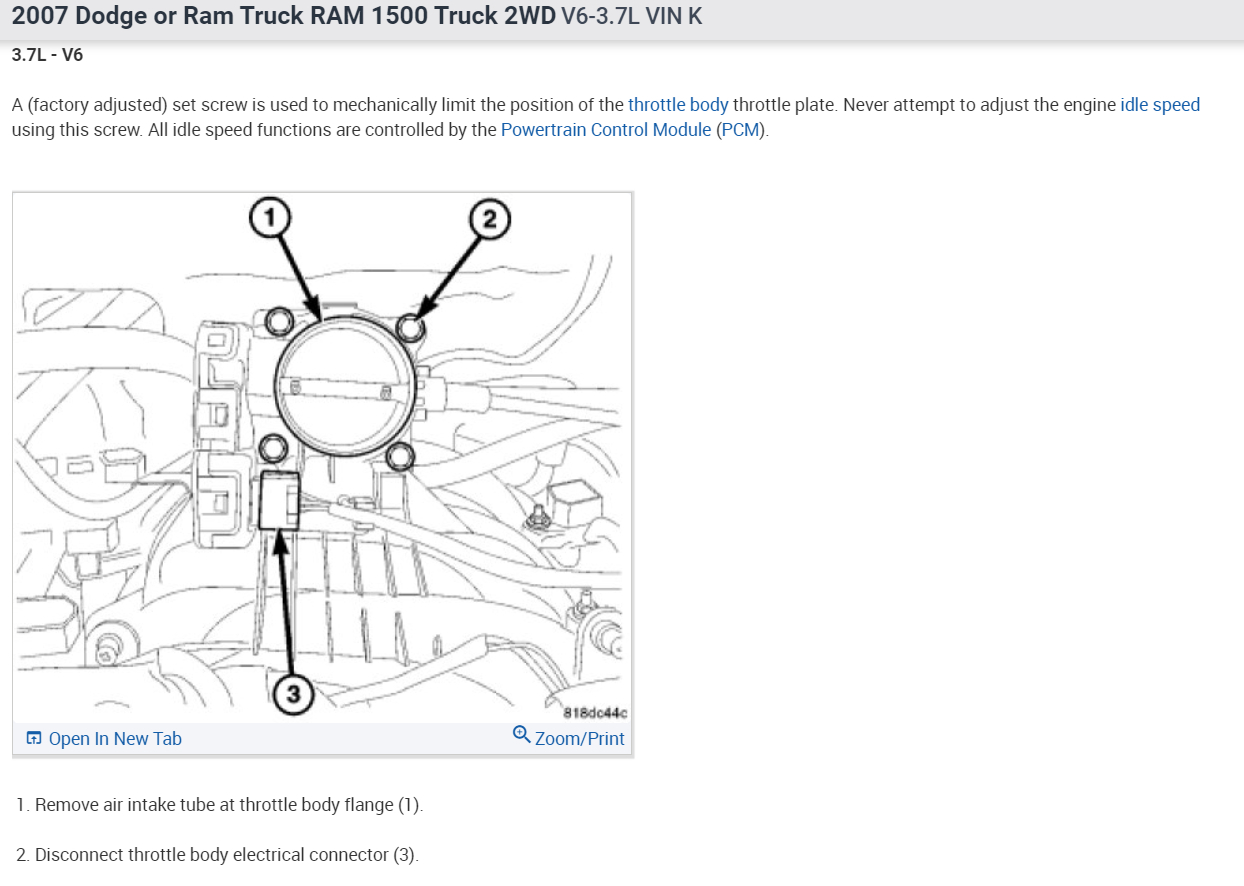 2007 Dodge or Ram Truck RAM 1500 Truck 2WD V6-3.7L VIN K

3.7L - V6

A (factory adjusted) set screw is used to mechanically limit the position of the throttle body throttle plate. Never attempt to adjust the engine idle speed using this screw. All idle speed functions are controlled by the Powertrain Control Module (PCM).

1

2

3

818dc44c

Open In New Tab

Zoom/Print

1. Remove air intake tube at throttle body flange (1).

2. Disconnect throttle body electrical connector (3).