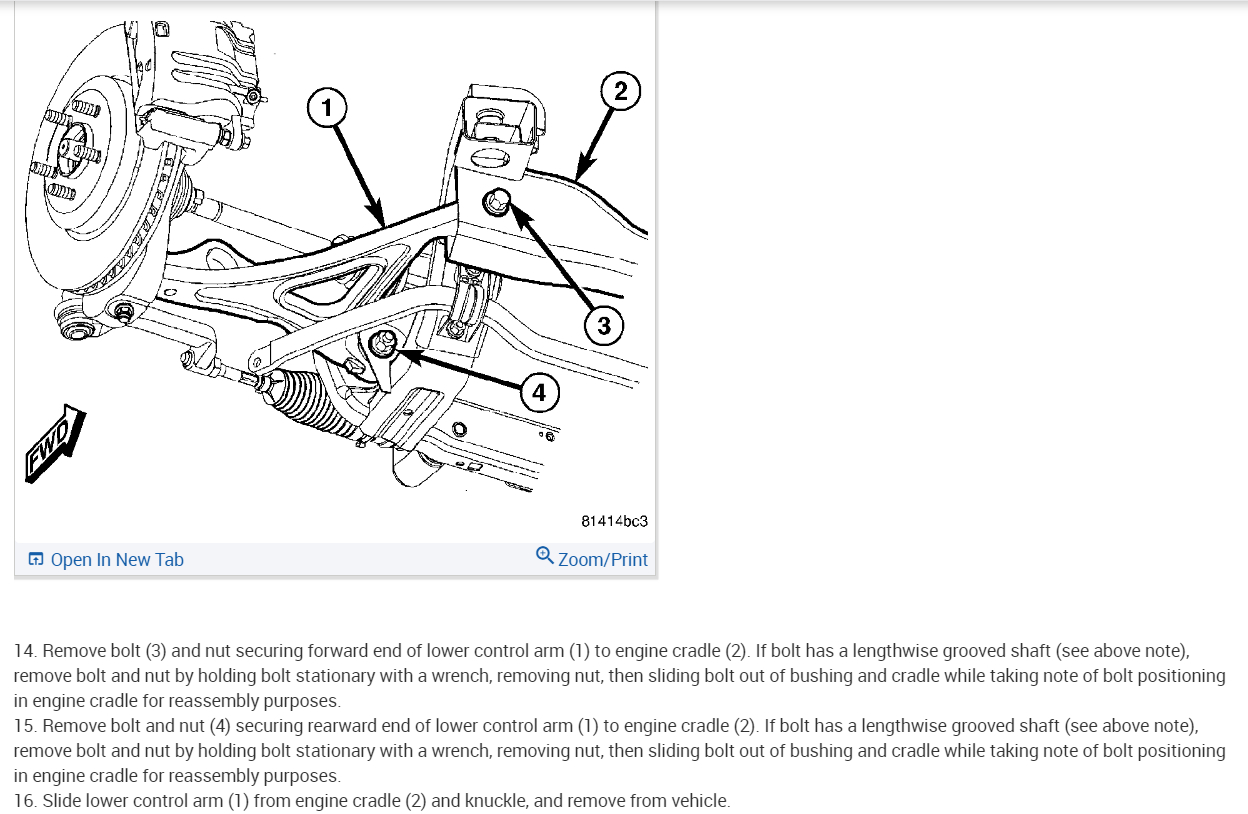 1
2
3
4
FWD
81414bc3
Open In New Tab
Zoom/Print

14. Remove bolt (3) and nut securing forward end of lower control arm (1) to engine cradle (2). If bolt has a lengthwise grooved shaft (see above note), remove bolt and nut by holding bolt stationary with a wrench, removing nut, then sliding bolt out of bushing and cradle while taking note of bolt positioning in engine cradle for reassembly purposes.
15. Remove bolt and nut (4) securing rearward end of lower control arm (1) to engine cradle (2). If bolt has a lengthwise grooved shaft (see above note), remove bolt and nut by holding bolt stationary with a wrench, removing nut, then sliding bolt out of bushing and cradle while taking note of bolt positioning in engine cradle for reassembly purposes.
16. Slide lower control arm (1) from engine cradle (2) and knuckle, and remove from vehicle.