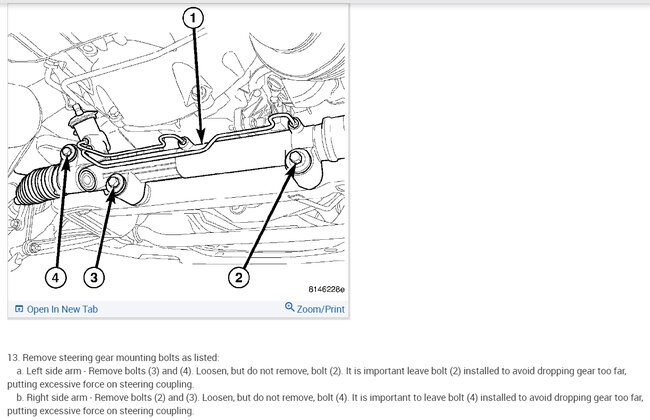 1

4

3

2

8146228e

Open In New Tab

Zoom/Print

13. Remove steering gear mounting bolts as listed:

a. Left side arm - Remove bolts (3) and (4). Loosen, but do not remove, bolt (2). It is important leave bolt (2) installed to avoid dropping gear too far, putting excessive force on steering coupling.

b. Right side arm - Remove bolts (2) and (3). Loosen, but do not remove, bolt (4). It is important to leave bolt (4) installed to avoid dropping gear too far, putting excessive force on steering coupling.