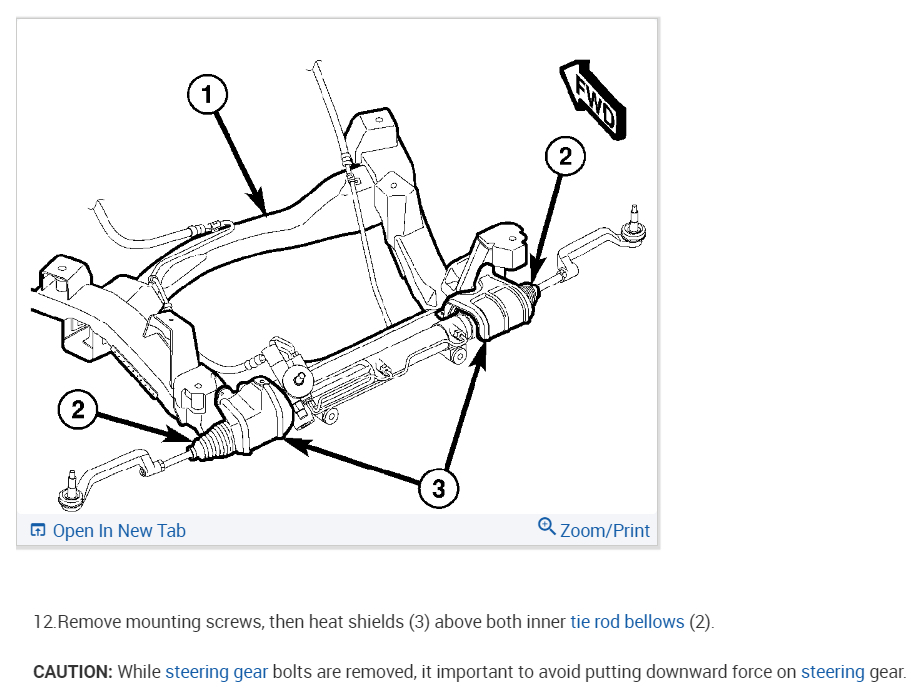 1

FWD

2

2

3

Open In New Tab

Zoom/Print

12.Remove mounting screws, then heat shields (3) above both inner tie rod bellows (2).

CAUTION: While steering gear bolts are removed, it important to avoid putting downward force on steering gear.