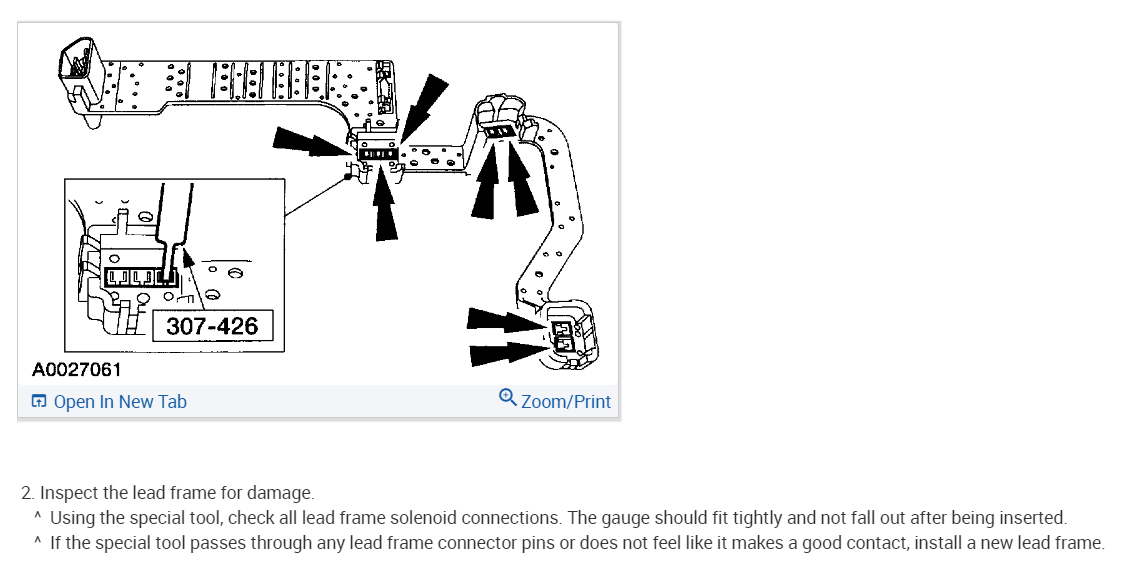 307-426

A0027061

Open In New Tab

Zoom/Print

2. Inspect the lead frame for damage.

^ Using the special tool, check all lead frame solenoid connections. The gauge should fit tightly and not fall out after being inserted.

^ If the special tool passes through any lead frame connector pins or does not feel like it makes a good contact, install a new lead frame.