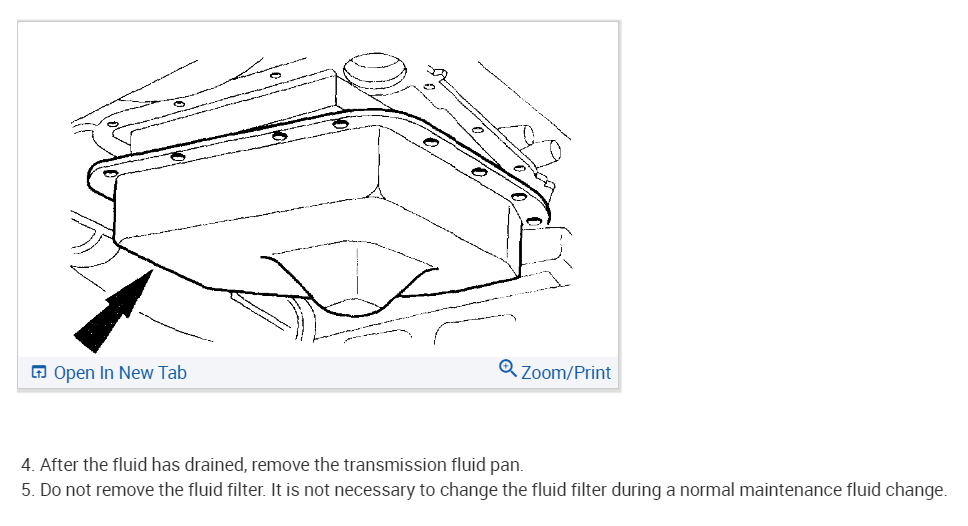 Open In New Tab
Zoom/Print

4. After the fluid has drained, remove the transmission fluid pan.
5. Do not remove the fluid filter. It is not necessary to change the fluid filter during a normal maintenance fluid change.