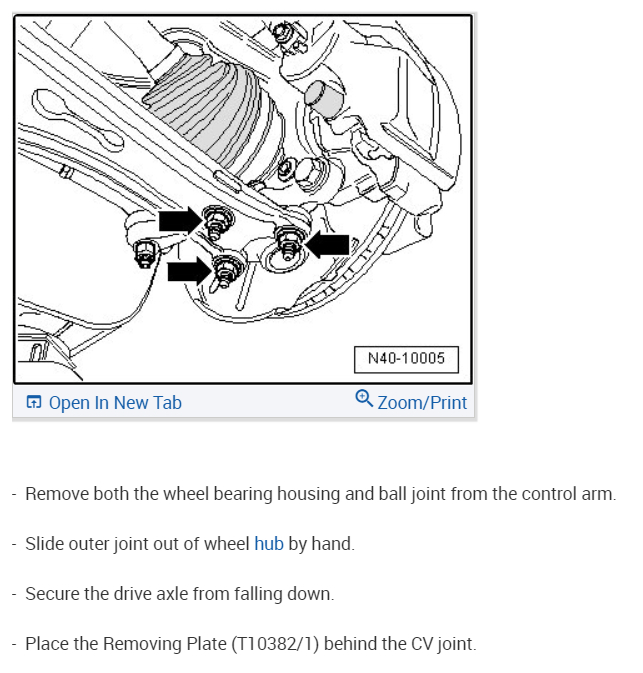 N40-10005

Open In New Tab

Zoom/Print

- Remove both the wheel bearing housing and ball joint from the control arm.

- Slide outer joint out of wheel hub by hand.

- Secure the drive axle from falling down.

- Place the Removing Plate (T10382/1) behind the CV joint.