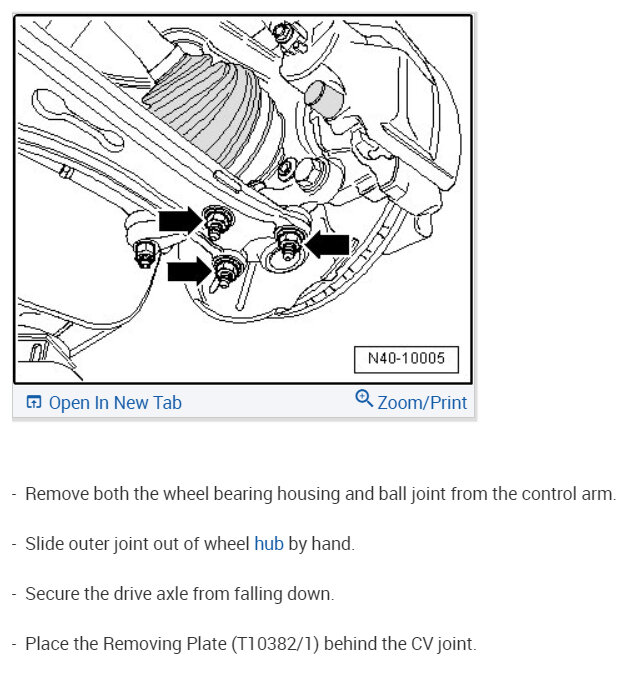 N40-10005

Open In New Tab

Zoom/Print

- Remove both the wheel bearing housing and ball joint from the control arm.

- Slide outer joint out of wheel hub by hand.

- Secure the drive axle from falling down.

- Place the Removing Plate (T10382/1) behind the CV joint.