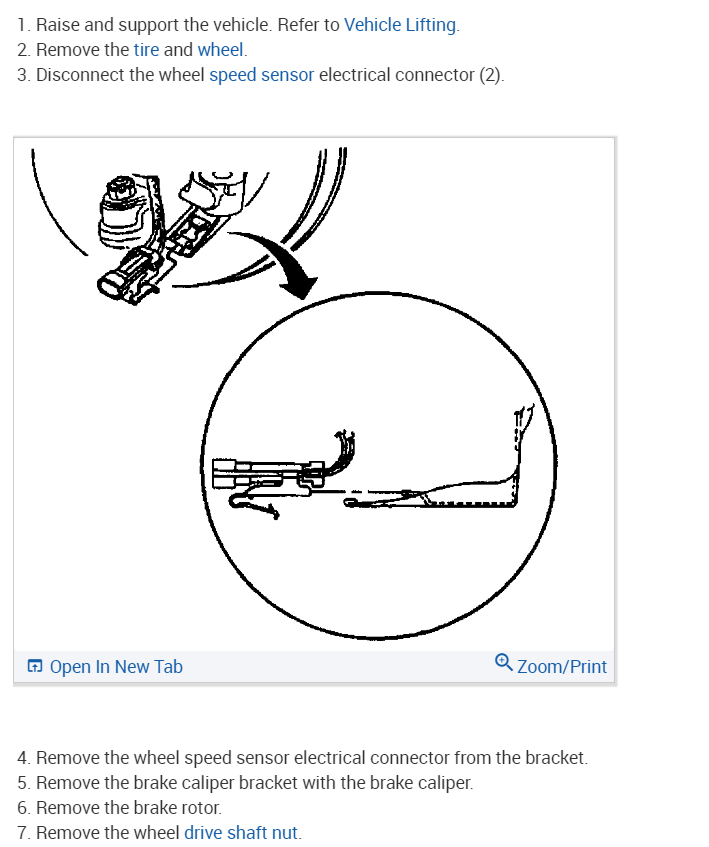 1. Raise and support the vehicle. Refer to Vehicle Lifting.
2. Remove the tire and wheel.
3. Disconnect the wheel speed sensor electrical connector (2).

Open In New Tab

Zoom/Print

4. Remove the wheel speed sensor electrical connector from the bracket.
5. Remove the brake caliper bracket with the brake caliper.
6. Remove the brake rotor.
7. Remove the wheel drive shaft nut.