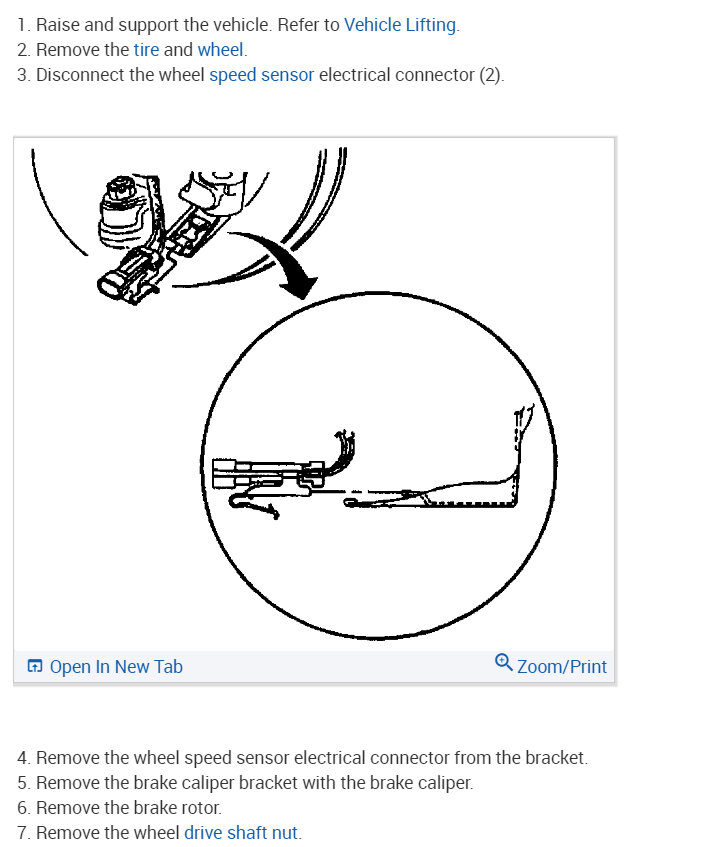 1. Raise and support the vehicle. Refer to Vehicle Lifting.
2. Remove the tire and wheel.
3. Disconnect the wheel speed sensor electrical connector (2).

Open In New Tab

Zoom/Print

4. Remove the wheel speed sensor electrical connector from the bracket.
5. Remove the brake caliper bracket with the brake caliper.
6. Remove the brake rotor.
7. Remove the wheel drive shaft nut.