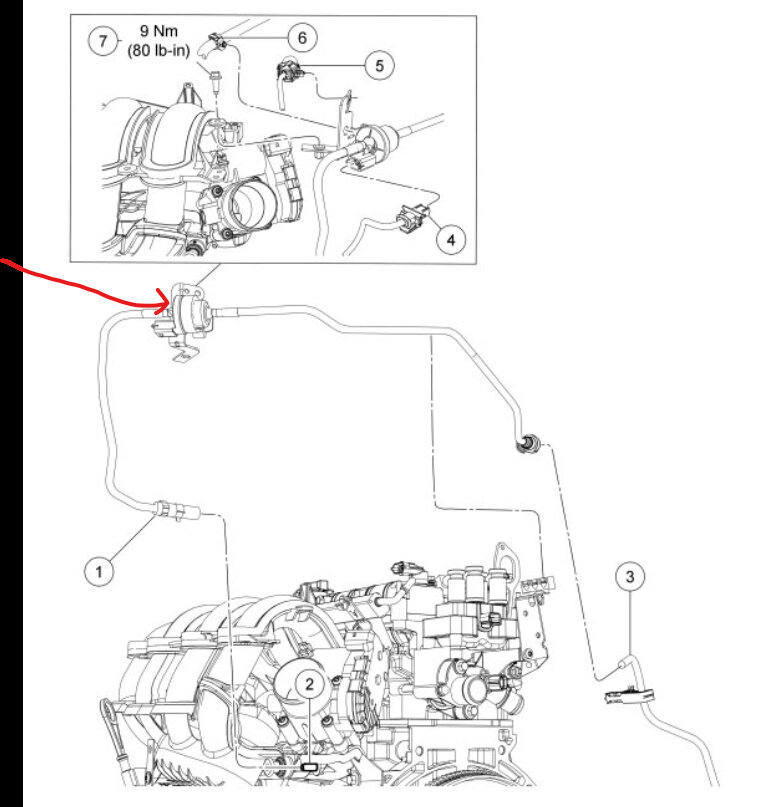 7
9 Nm
(80 lb-in)
6
5
4
1
2
3