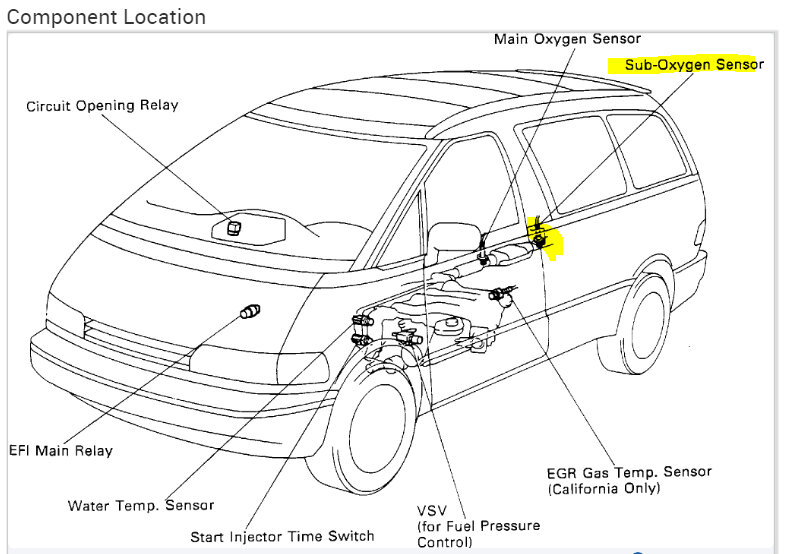 Component Location

Main Oxygen Sensor

Sub-Oxygen Sensor

Circuit Opening Relay

EFI Main Relay

Water Temp. Sensor

Start Injector Time Switch

VSV (for Fuel Pressure Control)

EGR Gas Temp. Sensor (California Only)