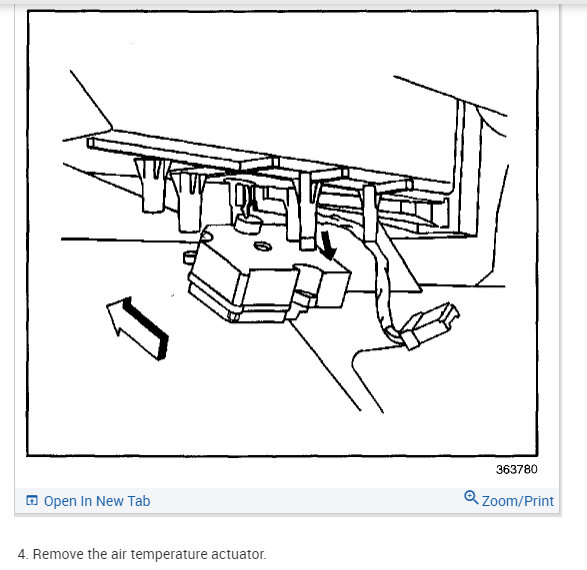 363780

Open In New Tab

Zoom/Print

4. Remove the air temperature actuator.