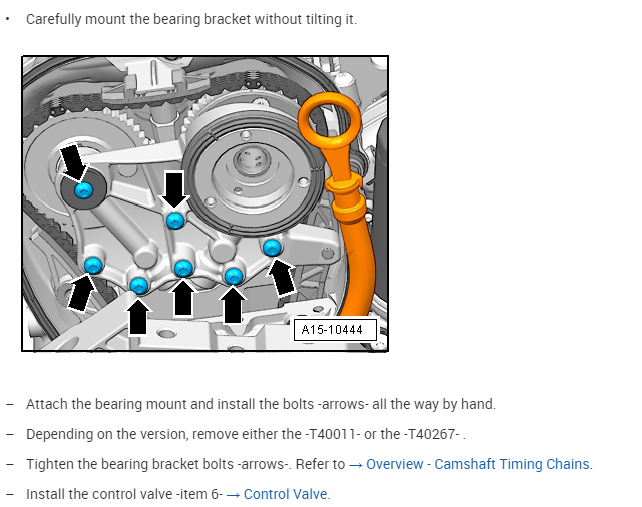 • Carefully mount the bearing bracket without tilting it.

A15-10444

– Attach the bearing mount and install the bolts -arrows- all the way by hand.

– Depending on the version, remove either the -T40011- or the -T40267- .

– Tighten the bearing bracket bolts -arrows-. Refer to → Overview - Camshaft Timing Chains.

– Install the control valve -item 6- → Control Valve.