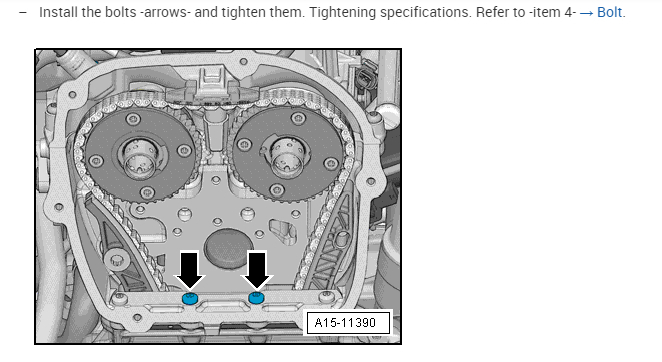 – Install the bolts -arrows- and tighten them. Tightening specifications. Refer to -item 4- → Bolt.

A15-11390