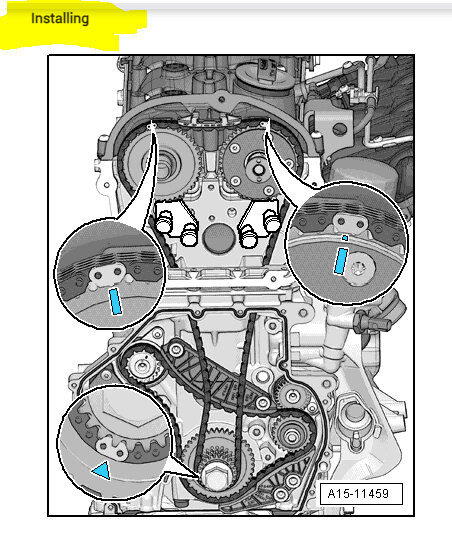 Installing

A15-11459