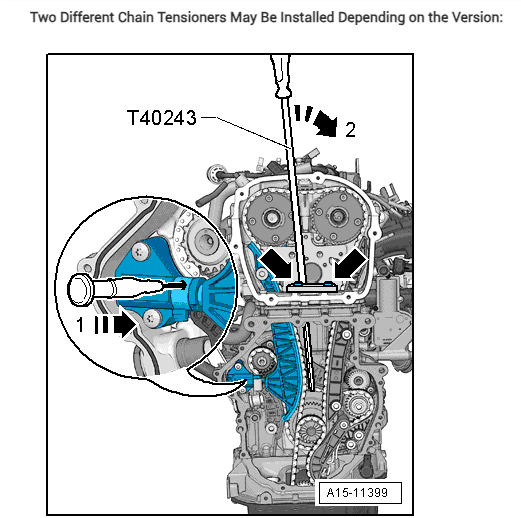 Two Different Chain Tensioners May Be Installed Depending on the Version:

T40243

2

1

A15-11399