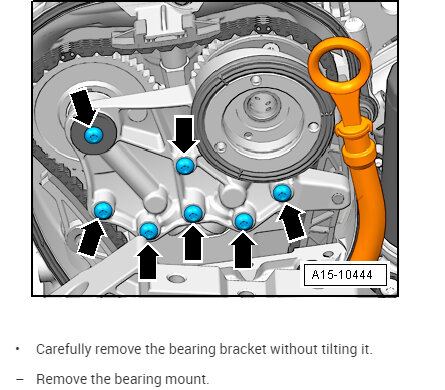 A15-10444

• Carefully remove the bearing bracket without tilting it.

– Remove the bearing mount.