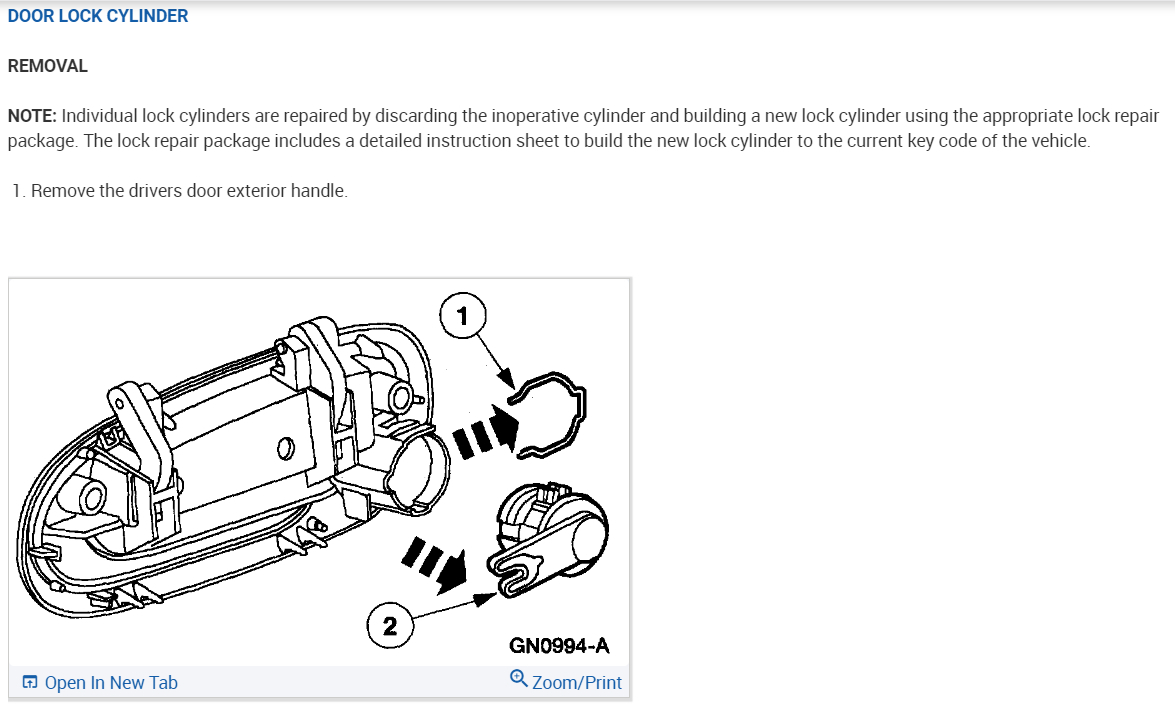 DOOR LOCK CYLINDER

REMOVAL

NOTE: Individual lock cylinders are repaired by discarding the inoperative cylinder and building a new lock cylinder using the appropriate lock repair package. The lock repair package includes a detailed instruction sheet to build the new lock cylinder to the current key code of the vehicle.

1. Remove the drivers door exterior handle.

1

2

GN0994-A

Open In New Tab

Zoom/Print