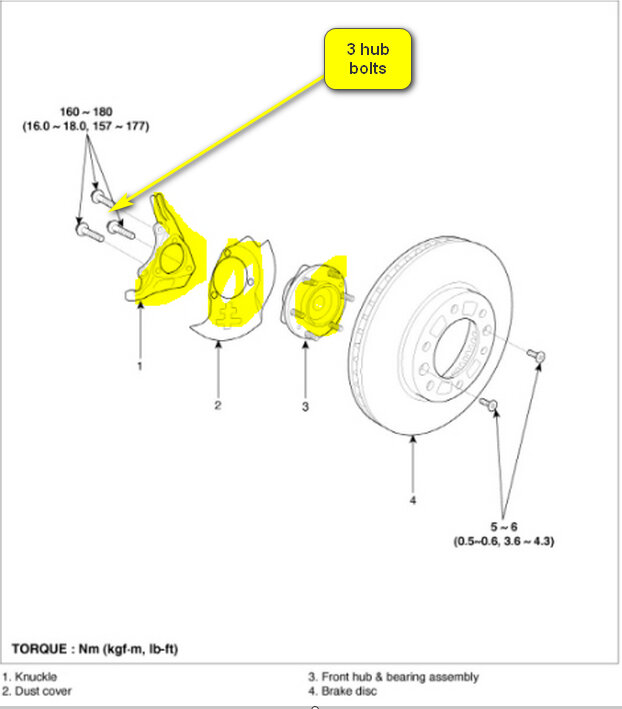 3 hub bolts

160 ~ 180
(16.0 ~ 18.0, 157 ~ 177)

1

2

3

4

5 ~ 6
(0.5~0.6, 3.6 ~ 4.3)

TORQUE : Nm (kgf-m, lb-ft)

1. Knuckle
2. Dust cover

3. Front hub & bearing assembly
4. Brake disc