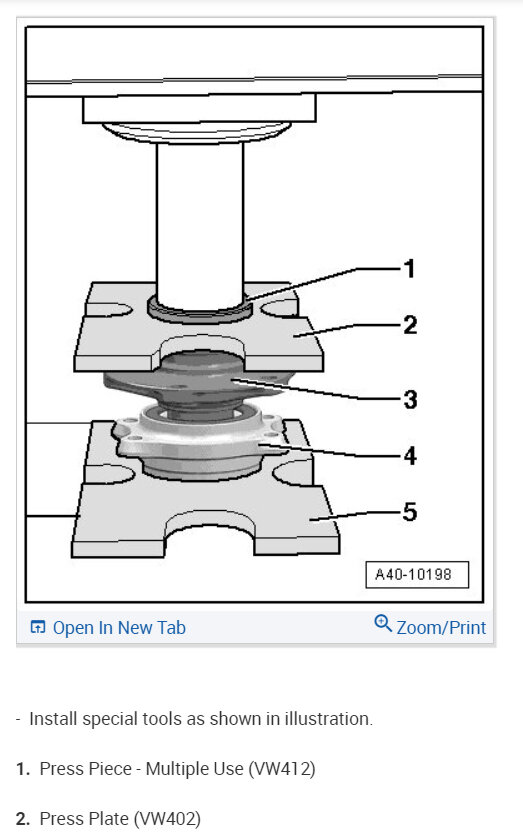 1
2
3
4
5
A40-10198

Open In New Tab
Zoom/Print

- Install special tools as shown in illustration.

1. Press Piece - Multiple Use (VW412)

2. Press Plate (VW402)