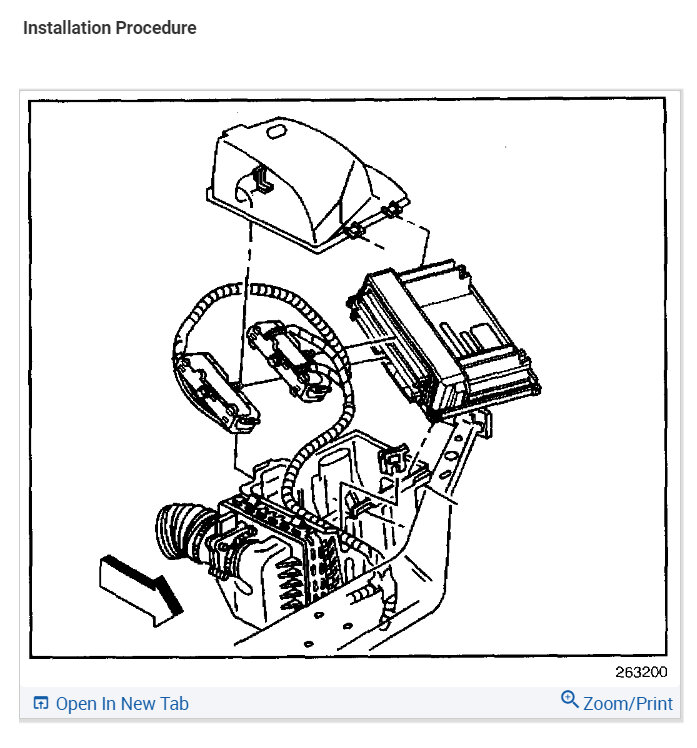 Installation Procedure

263200

Open In New Tab

Zoom/Print