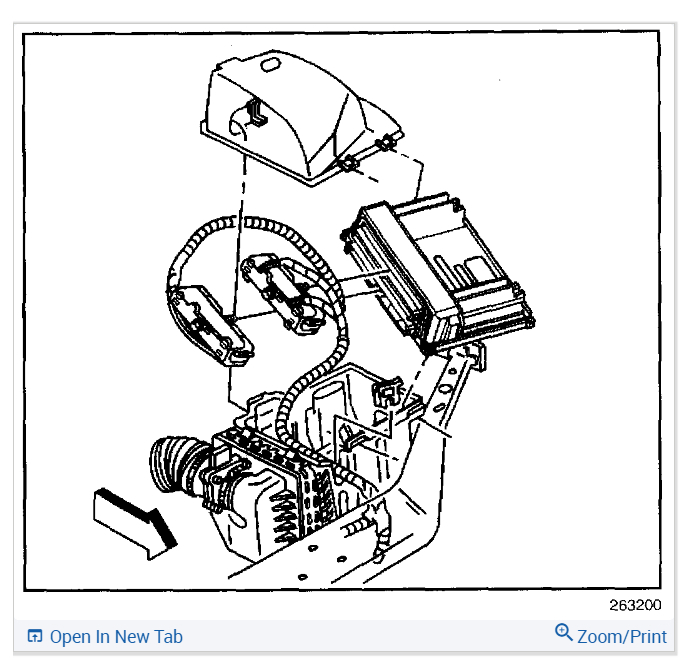 263200

Open In New Tab

Zoom/Print