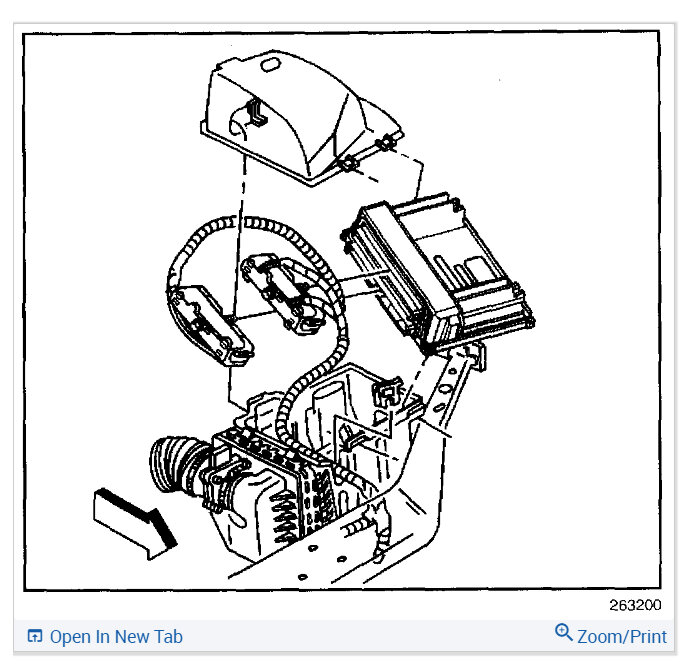 263200

Open In New Tab

Zoom/Print