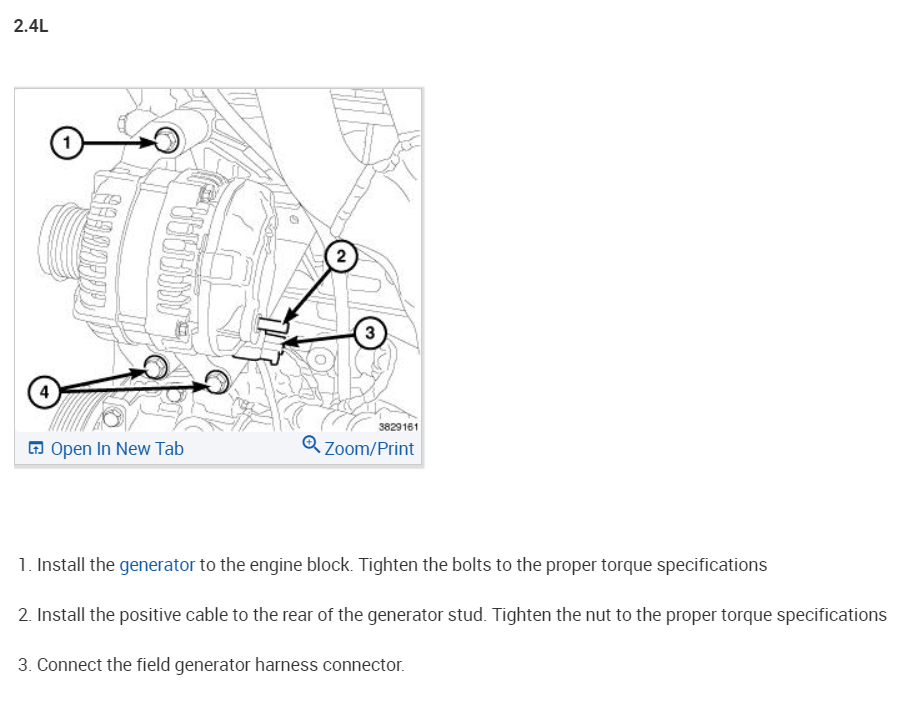 2.4L

1

2

3

4

3829161

Open In New Tab

Zoom/Print

1. Install the generator to the engine block. Tighten the bolts to the proper torque specifications

2. Install the positive cable to the rear of the generator stud. Tighten the nut to the proper torque specifications

3. Connect the field generator harness connector.