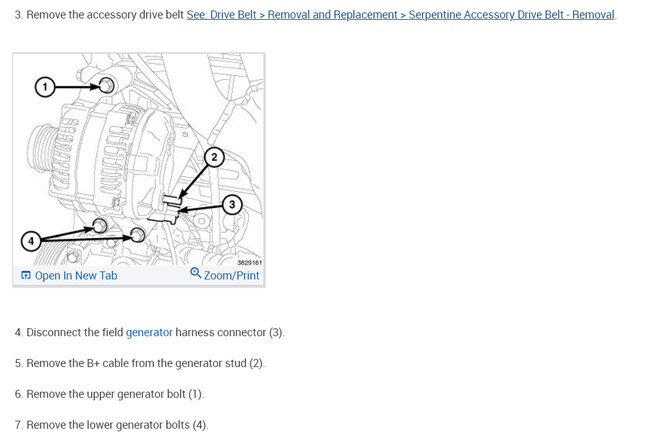 3. Remove the accessory drive belt See: Drive Belt > Removal and Replacement > Serpentine Accessory Drive Belt - Removal.

1
2
3
4
3829161
Open In New Tab
Zoom/Print

4. Disconnect the field generator harness connector (3).

5. Remove the B+ cable from the generator stud (2).

6. Remove the upper generator bolt (1).

7. Remove the lower generator bolts (4).