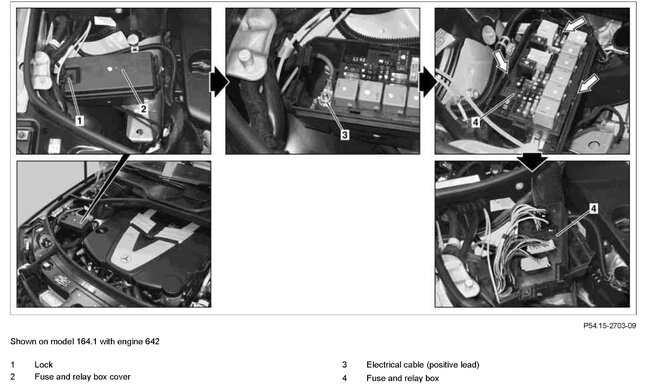 1

2

3

4

4

P54.15-2703-09

Shown on model 164.1 with engine 642

1 Lock
2 Fuse and relay box cover

3 Electrical cable (positive lead)
4 Fuse and relay box