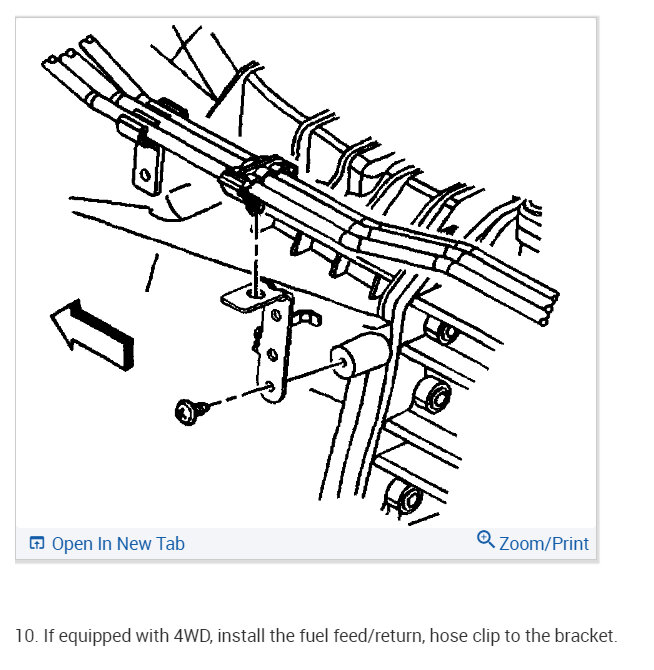 Open In New Tab

Zoom/Print

10. If equipped with 4WD, install the fuel feed/return, hose clip to the bracket.