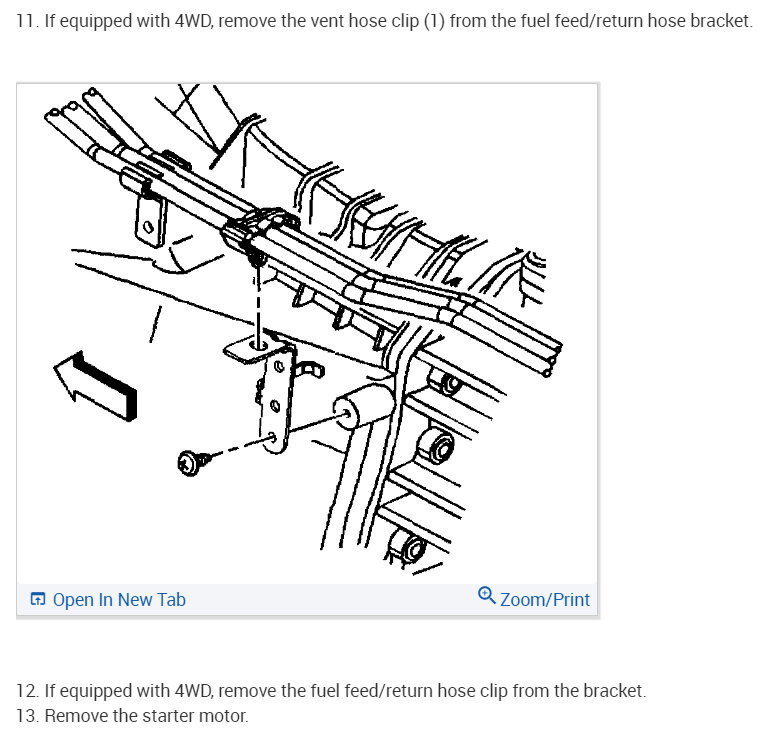 11. If equipped with 4WD, remove the vent hose clip (1) from the fuel feed/return hose bracket.

Open In New Tab

Zoom/Print

12. If equipped with 4WD, remove the fuel feed/return hose clip from the bracket.
13. Remove the starter motor.