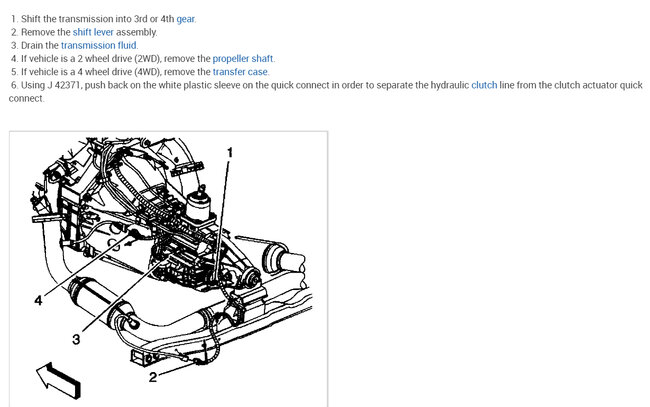 1. Shift the transmission into 3rd or 4th gear.
2. Remove the shift lever assembly.
3. Drain the transmission fluid.
4. If vehicle is a 2 wheel drive (2WD), remove the propeller shaft.
5. If vehicle is a 4 wheel drive (4WD), remove the transfer case.
6. Using J 42371, push back on the white plastic sleeve on the quick connect in order to separate the hydraulic clutch line from the clutch actuator quick connect.

1

4

3

2