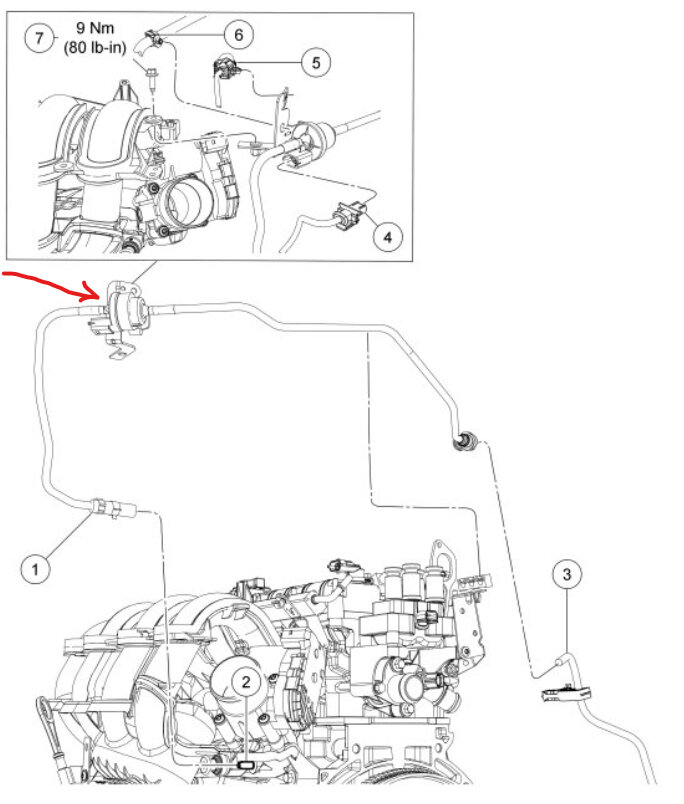 7
9 Nm
(80 lb-in)
6
5
4
1
2
3