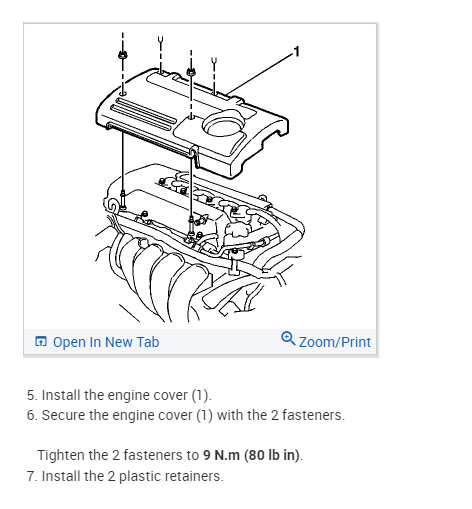 1

Open In New Tab

Zoom/Print

5. Install the engine cover (1).
6. Secure the engine cover (1) with the 2 fasteners.

Tighten the 2 fasteners to 9 N.m (80 lb in).
7. Install the 2 plastic retainers.