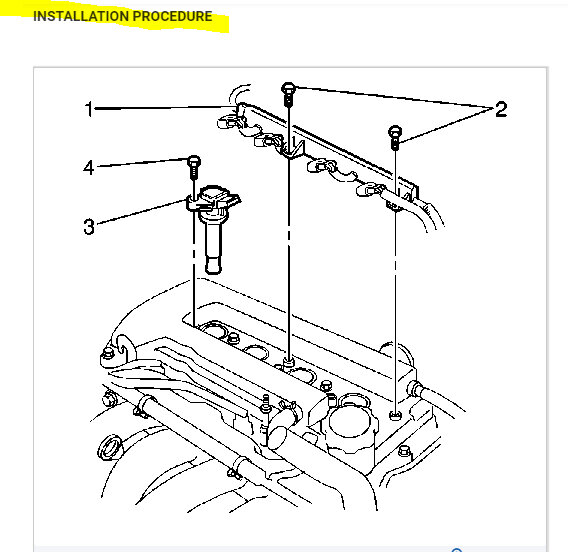 INSTALLATION PROCEDURE

1
2
4
3